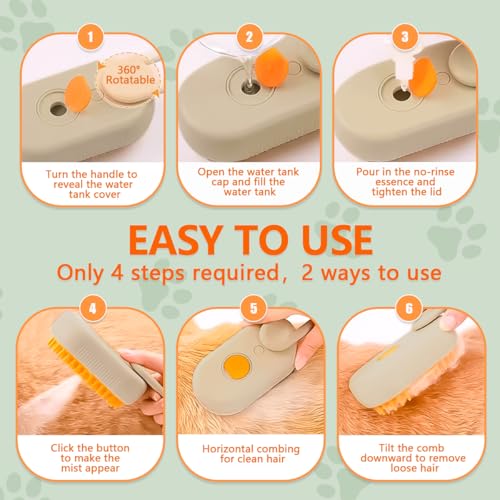 1

360° Rotatable

Turn the handle to reveal the water tank cover

2

Open the water tank cap and fill the water tank

3

Pour in the no-rinse essence and tighten the lid

EASY TO USE

Only 4 steps required, 2 ways to use

4

Click the button to make the mist appear

5

Horizontal combing for clean hair

6

Tilt the comb downward to remove loose hair