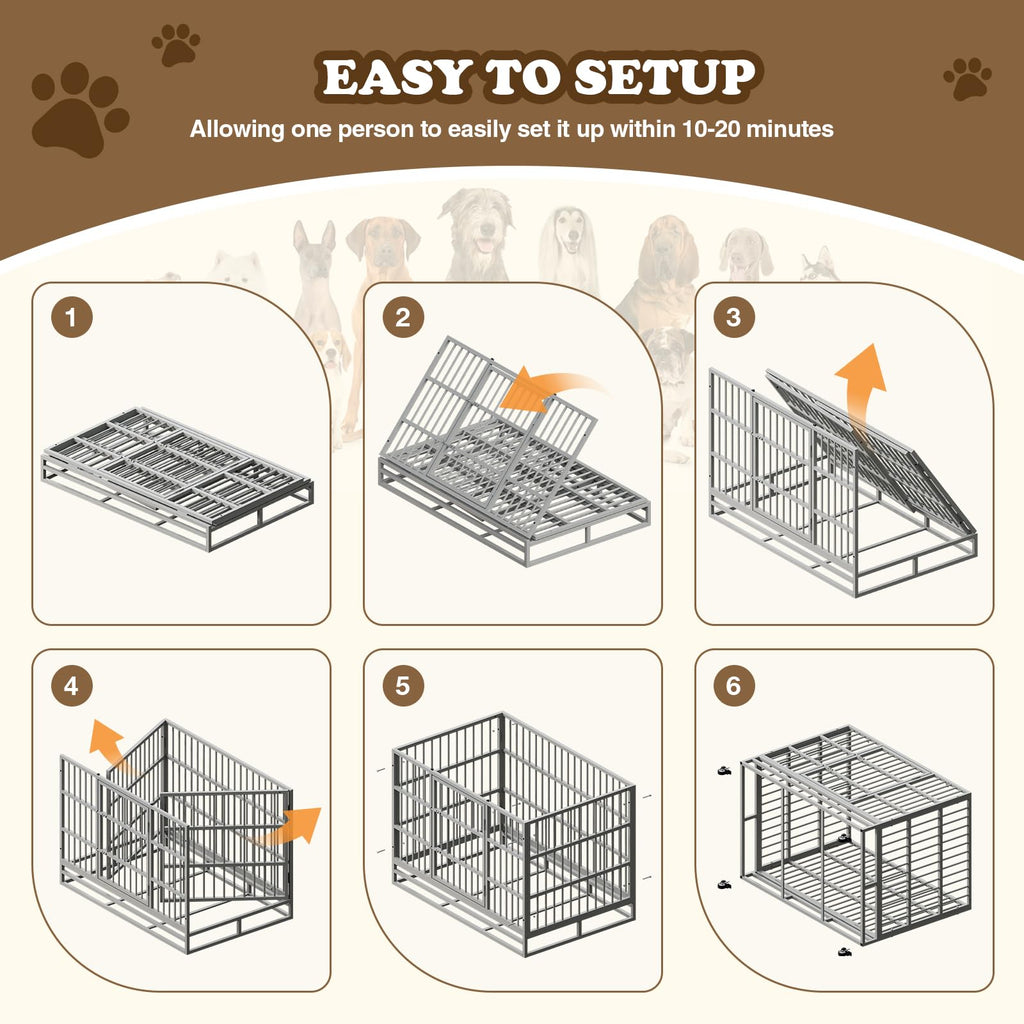 EASY TO SETUP

Allowing one person to easily set it up within 10-20 minutes

1

2

3

4

5

6