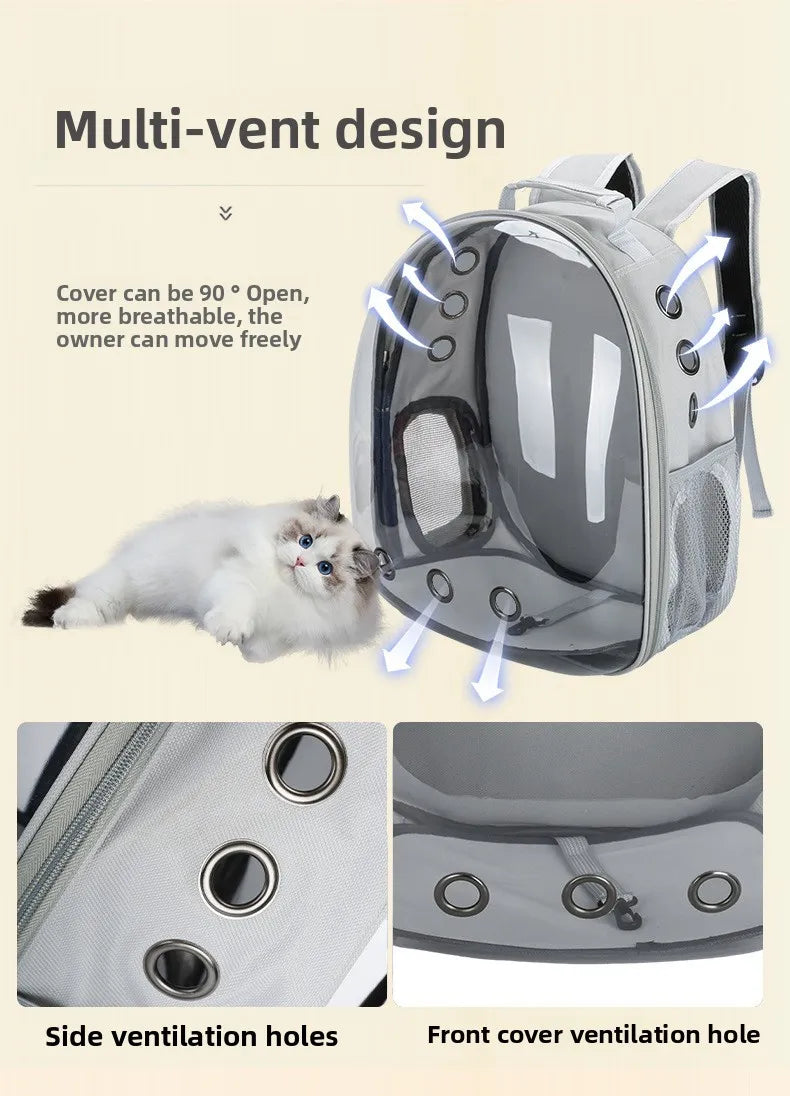 Multi-vent design

Cover can be 90 ° Open, more breathable, the owner can move freely

Side ventilation holes

Front cover ventilation hole