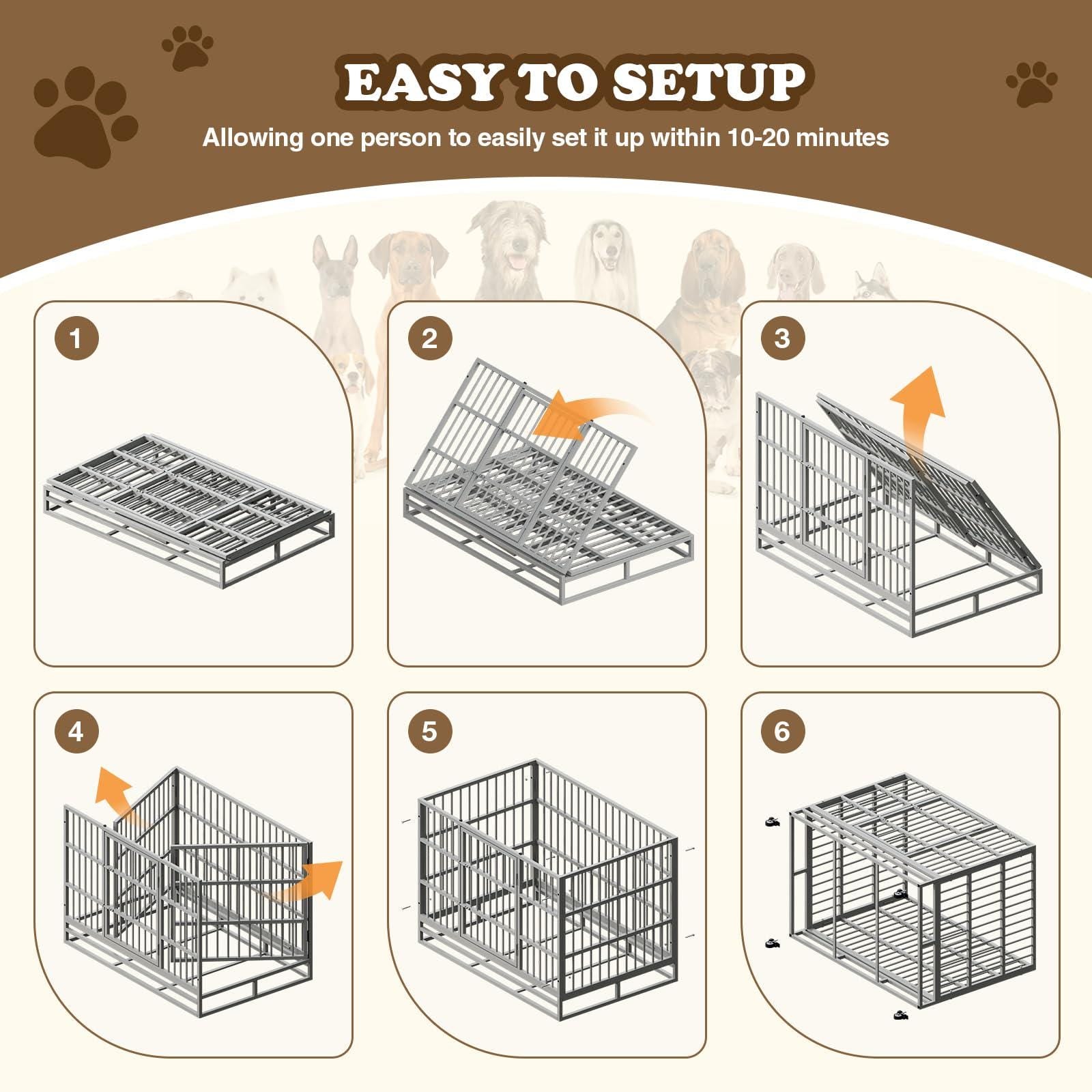 EASY TO SETUP

Allowing one person to easily set it up within 10-20 minutes

1

2

3

4

5

6